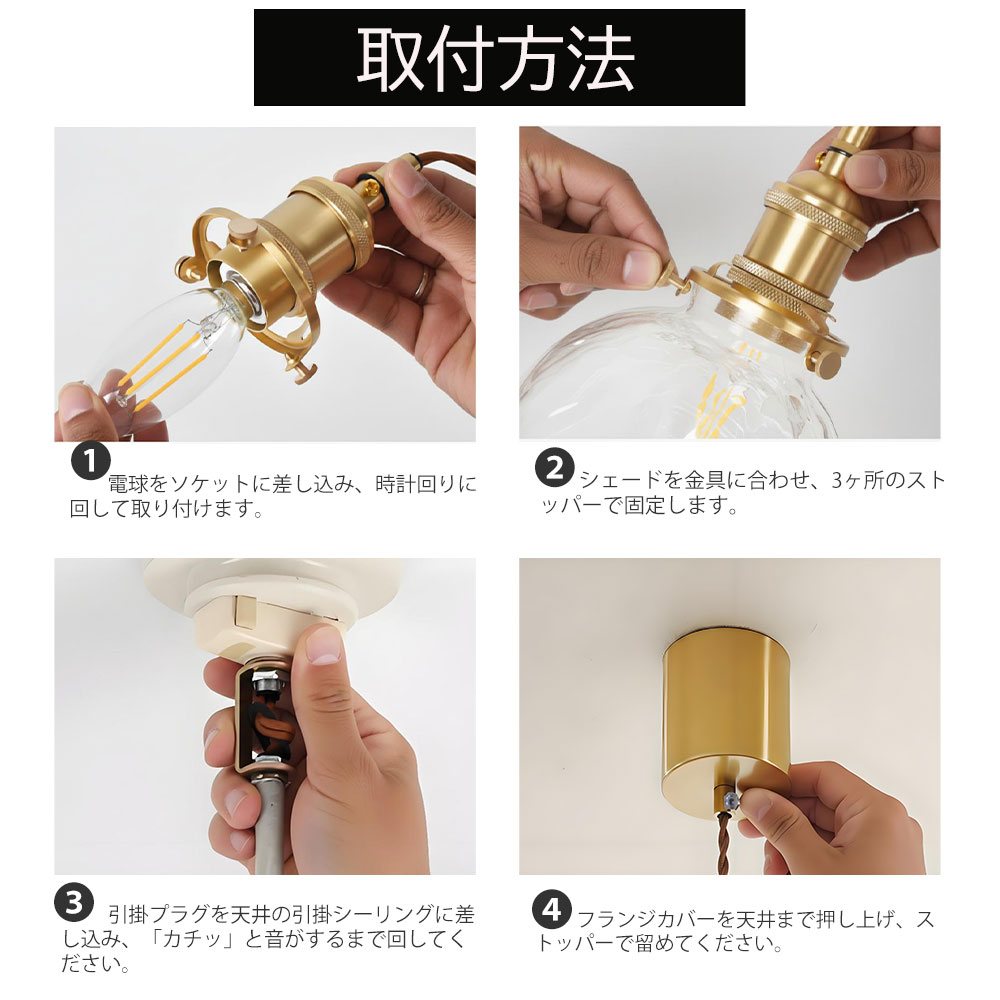 取付方法

1 電球をソケットに差し込み、時計回りに回して取り付けます。

2 シェードを金具に合わせ、3ヶ所のストッパーで固定します。

3 引掛プラグを天井の引掛シーリングに差し込み、「カチッ」と音がするまで回してください。

4 フランジカバーを天井まで押し上げ、ストッパーで留めてください。