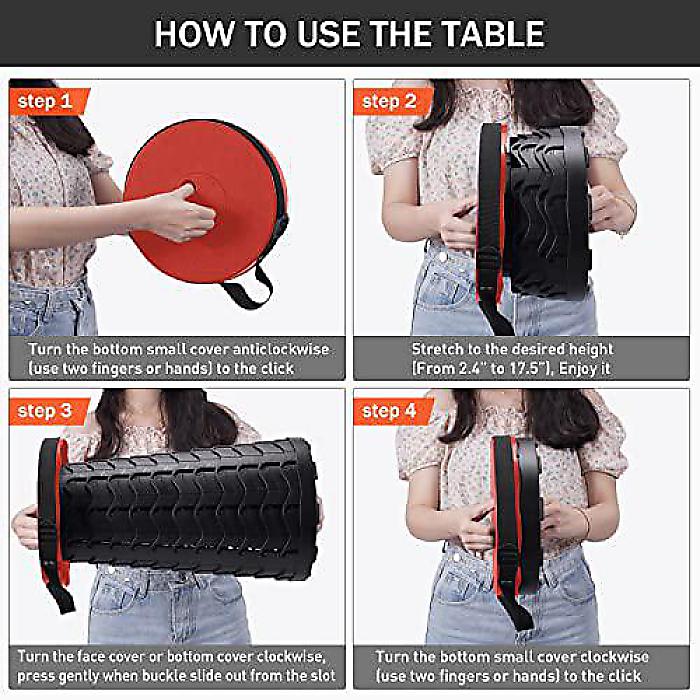 HOW TO USE THE TABLE

step 1

Turn the bottom small cover anticlockwise (use two fingers or hands) to the click

step 2

Stretch to the desired height (From 2.4" to 17.5"), Enjoy it

step 3

Turn the face cover or bottom cover clockwise, press gently when buckle slide out from the slot

step 4

Turn the bottom small cover clockwise (use two fingers or hands) to the click