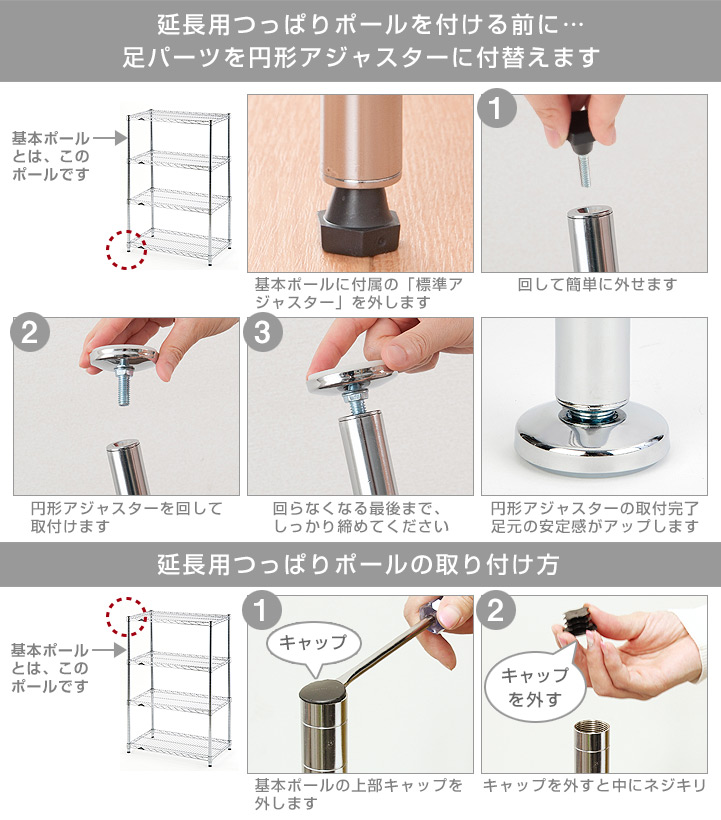 延長用つっぱりポールを付ける前に…
足パーツを円形アジャスターに付替えます

基本ポールとは、このポールです

基本ポールに付属の「標準アジャスター」を外します

1

回して簡単に外せます

2

円形アジャスターを回して取付けます

3

回らなくなる最後まで、しっかり締めてください

円形アジャスターの取付完了
足元の安定感がアップします

延長用つっぱりポールの取り付け方

基本ポールとは、このポールです

1

キャップ

基本ポールの上部キャップを外します

2

キャップを外す

キャップを外すと中にネジキリ