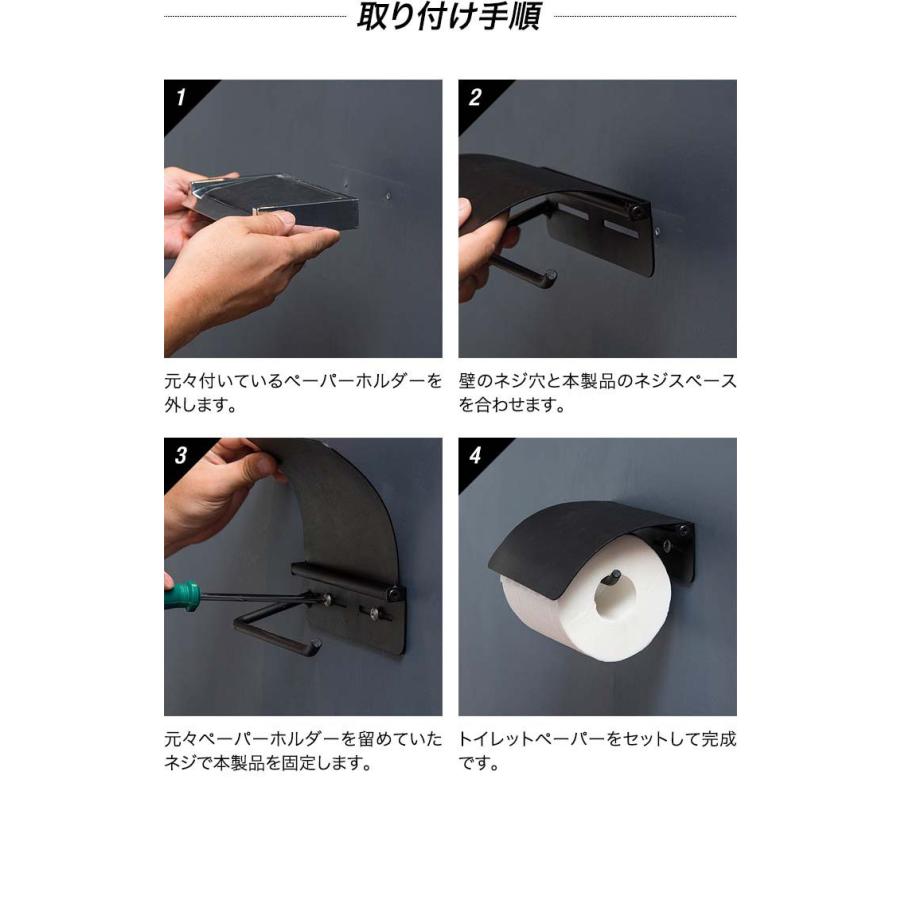 取り付け手順

1

元々付いているペーパーホルダーを外します。

2

壁のネジ穴と本製品のネジスペースを合わせます。

3

元々ペーパーホルダーを留めていたネジで本製品を固定します。

4

トイレットペーパーをセットして完成です。