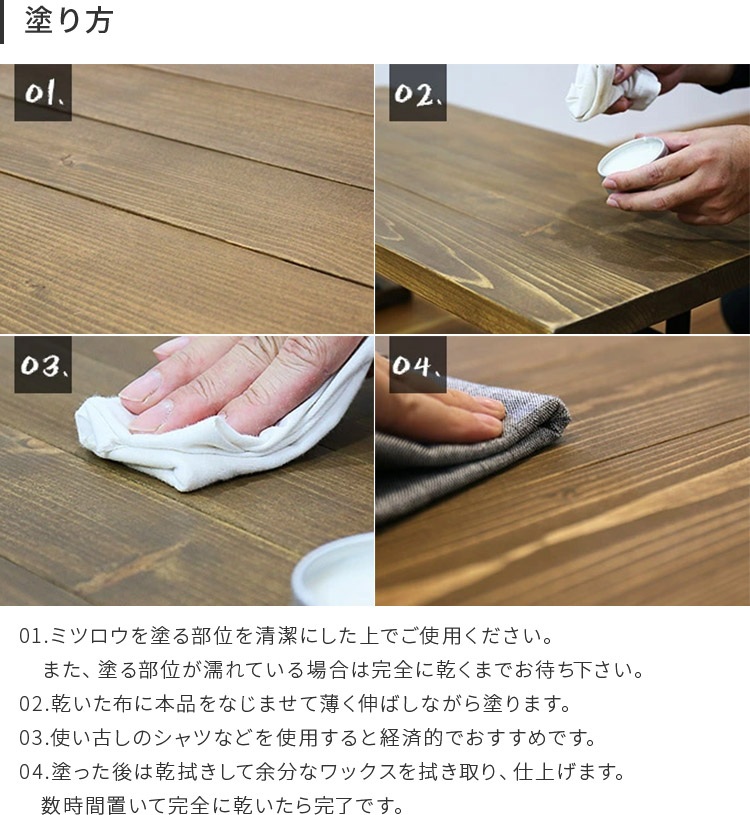 塗り方

01、

02、

03、

04、

01.ミツロウを塗る部位を清潔にした上でご使用ください。
また、塗る部位が濡れている場合は完全に乾くまでお待ち下さい。

02.乾いた布に本品をなじませて薄く伸ばしながら塗ります。

03.使い古しのシャツなどを使用すると経済的でおすすめです。

04.塗った後は乾拭きして余分なワックスを拭き取り、仕上げます。
数時間置いて完全に乾いたら完了です。