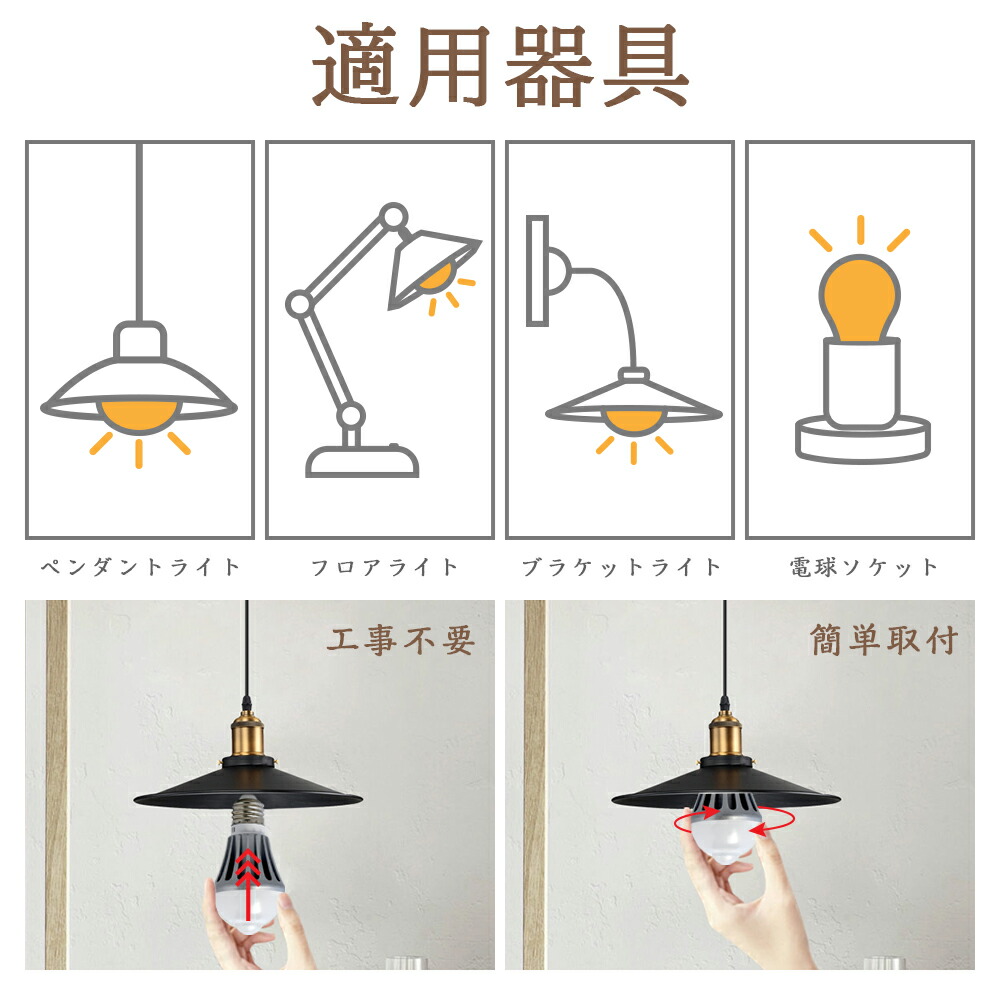 適用器具

ペンダントライト

フロアライト

ブラケットライト

電球ソケット

工事不要

簡単取付