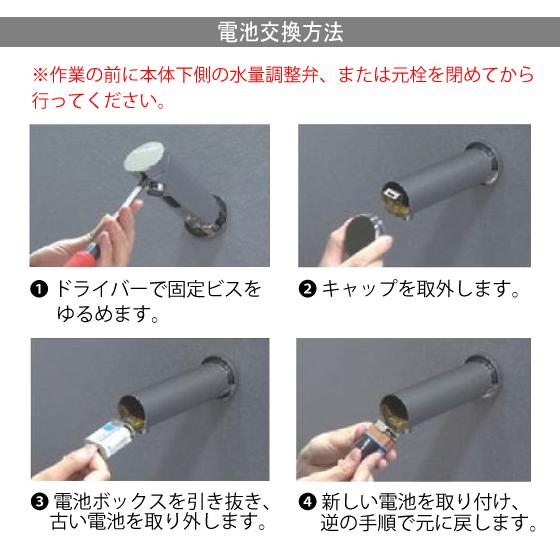 電池交換方法

※作業の前に本体下側の水量調整弁、または元栓を閉めてから行ってください。

❶ ドライバーで固定ビスをゆるめます。

❷ キャップを取外します。

❸ 電池ボックスを引き抜き、古い電池を取り外します。

❹ 新しい電池を取り付け、逆の手順で元に戻します。